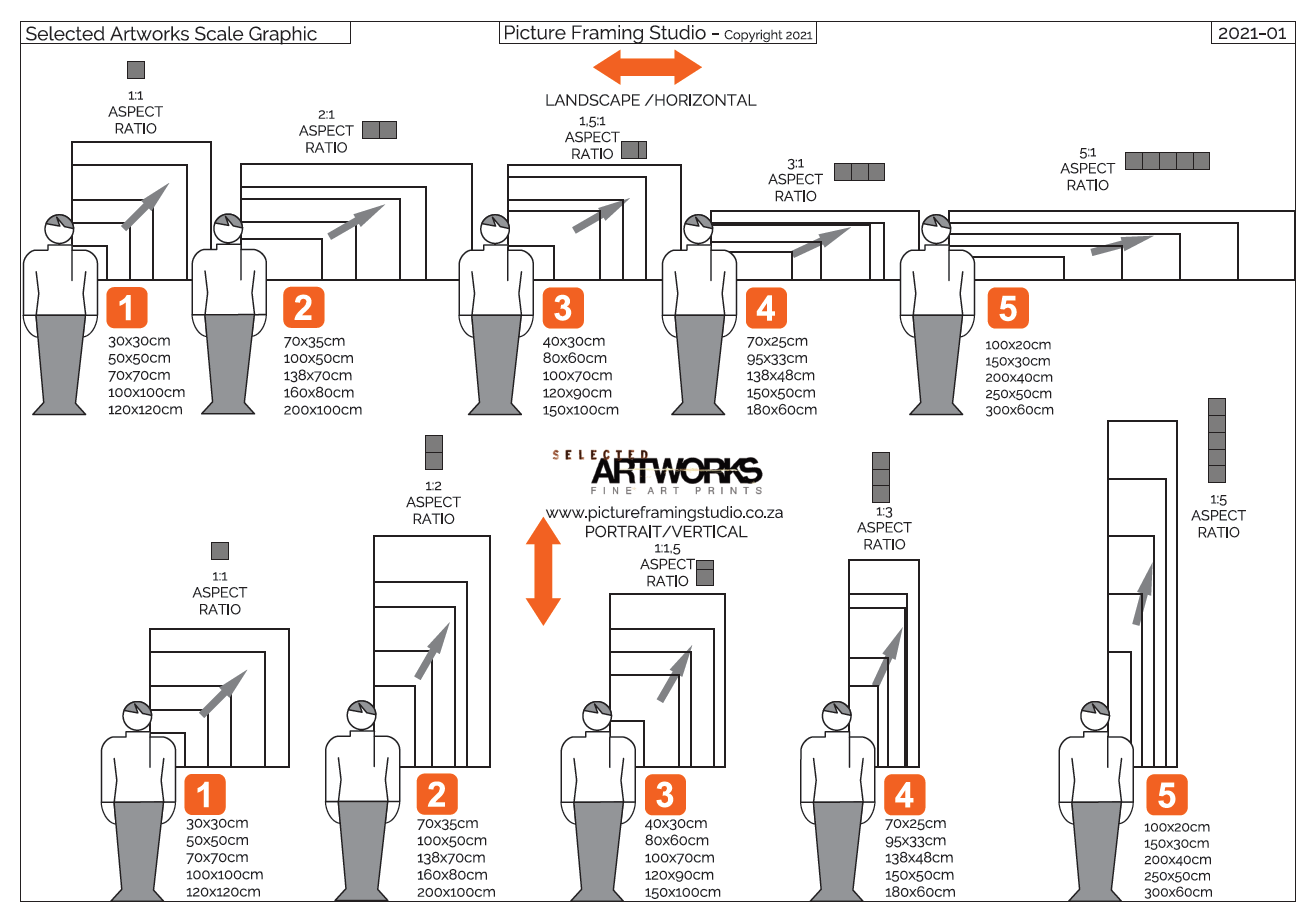 Selected Artworks Scale Graphic

Picture Framing Studio - Copyright 2021

2021-01

LANDSCAPE /HORIZONTAL

1:1
ASPECT
RATIO

2:1
ASPECT
RATIO

1,5:1
ASPECT
RATIO

3:1
ASPECT
RATIO

5:1
ASPECT
RATIO

1

30x30cm
50x50cm
70x70cm
100x100cm
120x120cm

2

70x35cm
100x50cm
138x70cm
160x80cm
200x100cm

3

40x30cm
80x60cm
100x70cm
120x90cm
150x100cm

4

70x25cm
95x33cm
138x48cm
150x50cm
180x60cm

5

100x20cm
150x30cm
200x40cm
250x50cm
300x60cm

SELECTED
ARTWORKS
FINE ART PRINTS

www.pictureframingstudio.co.za
PORTRAIT/VERTICAL

1:1
ASPECT
RATIO

1:2
ASPECT
RATIO

1:1,5
ASPECT
RATIO

1:3
ASPECT
RATIO

1:5
ASPECT
RATIO

1

30x30cm
50x50cm
70x70cm
100x100cm
120x120cm

2

70x35cm
100x50cm
138x70cm
160x80cm
200x100cm

3

40x30cm
80x60cm
100x70cm
120x90cm
150x100cm

4

70x25cm
95x33cm
138x48cm
150x50cm
180x60cm

5

100x20cm
150x30cm
200x40cm
250x50cm
300x60cm